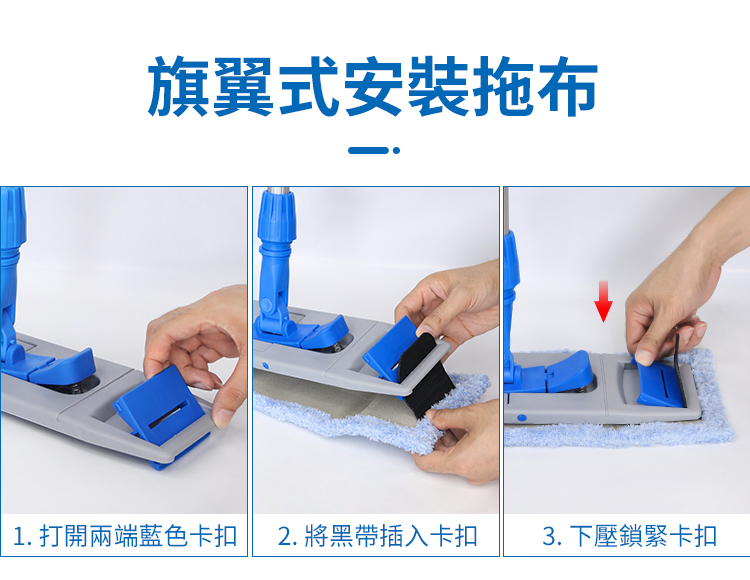 旗翼式安裝拖布

1. 打開兩端藍色卡扣

2. 將黑帶插入卡扣

3. 下壓鎖緊卡扣